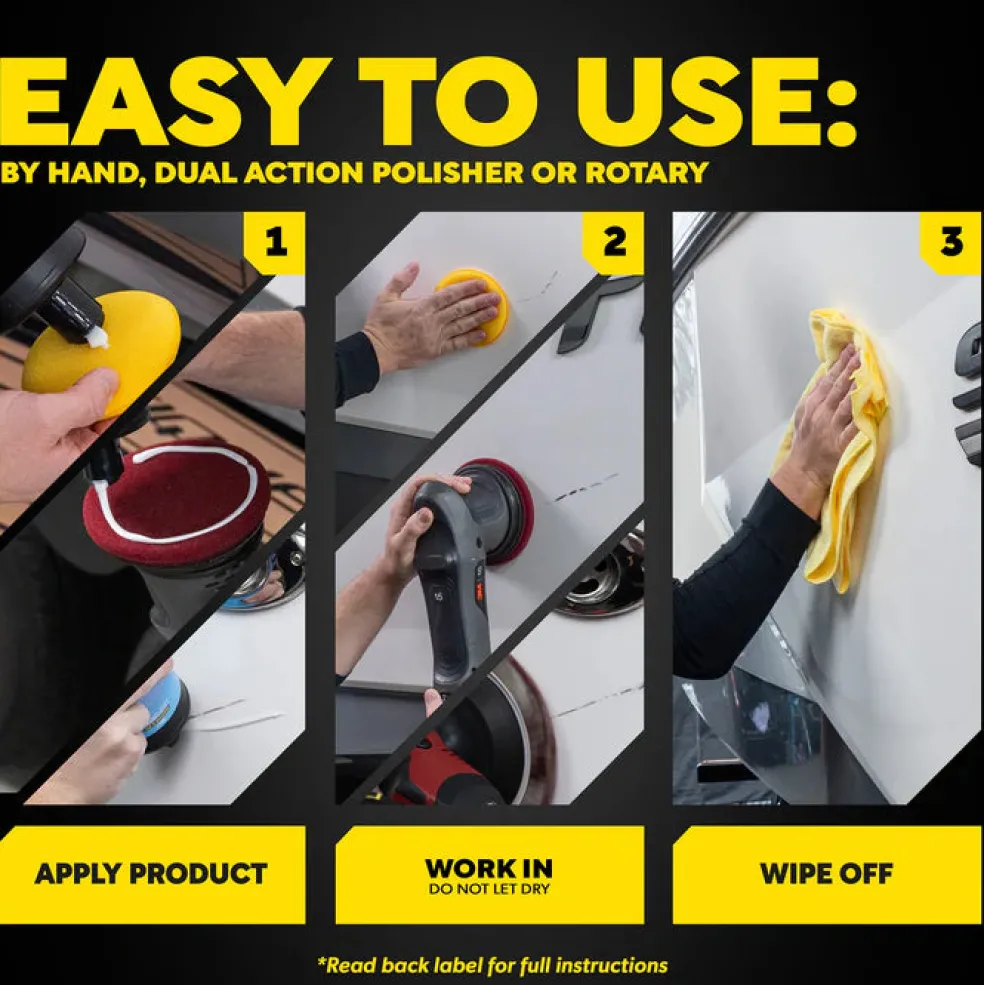 EASY TO USE:
BY HAND, DUAL ACTION POLISHER OR ROTARY

1

2

3

APPLY PRODUCT

WORK IN
DO NOT LET DRY

WIPE OFF

*Read back label for full instructions